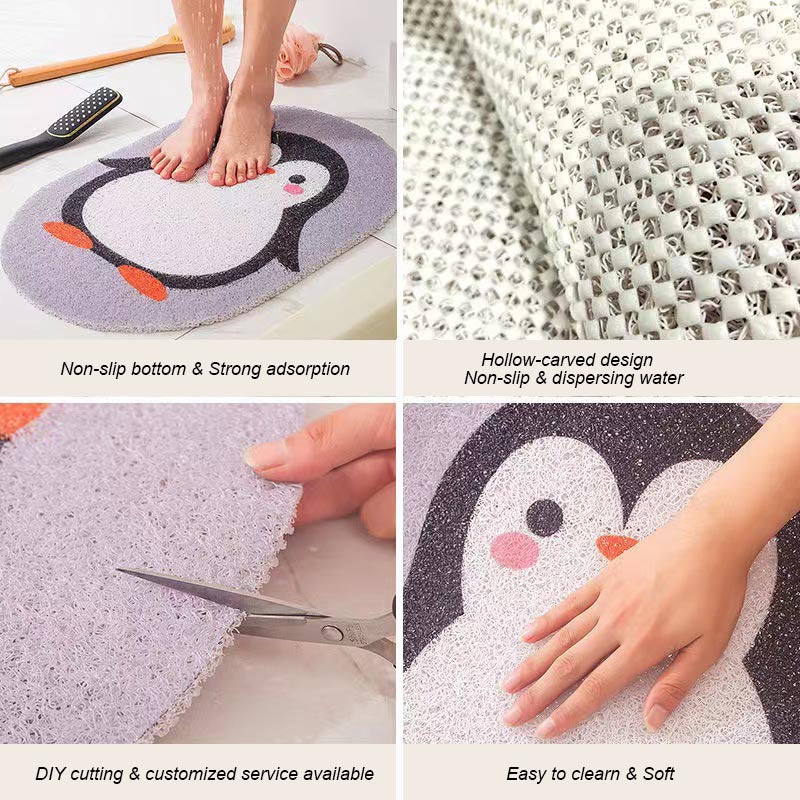 Non-slip bottom & Strong adsorption

Hollow-carved design
Non-slip & dispersing water

DIY cutting & customized service available

Easy to clearn & Soft