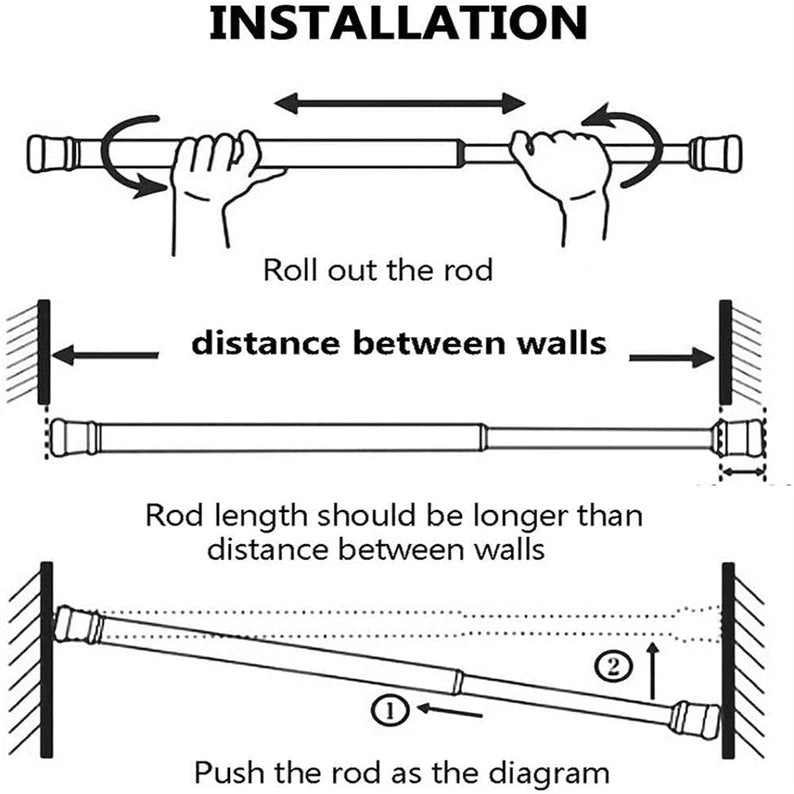 INSTALLATION

Roll out the rod

distance between walls

Rod length should be longer than distance between walls

②

①

Push the rod as the diagram